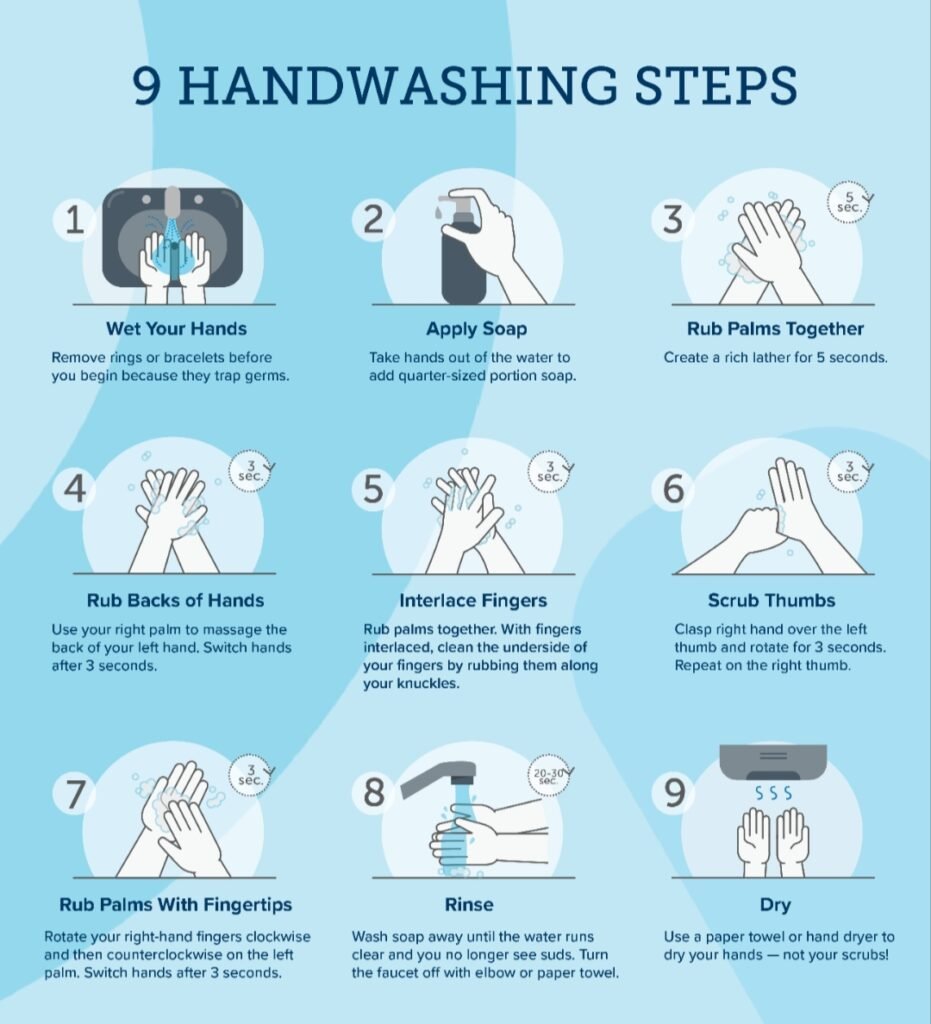 9 HANDWASHING STEPS

1

Wet Your Hands

Remove rings or bracelets before you begin because they trap germs.

2

Apply Soap

Take hands out of the water to add quarter-sized portion soap.

3

5 sec.

Rub Palms Together

Create a rich lather for 5 seconds.

4

3 sec.

Rub Backs of Hands

Use your right palm to massage the back of your left hand. Switch hands after 3 seconds.

5

3 sec.

Interlace Fingers

Rub palms together. With fingers interlaced, clean the underside of your fingers by rubbing them along your knuckles.

6

3 sec.

Scrub Thumbs

Clasp right hand over the left thumb and rotate for 3 seconds. Repeat on the right thumb.

7

3 sec.

Rub Palms With Fingertips

Rotate your right-hand fingers clockwise and then counterclockwise on the left palm. Switch hands after 3 seconds.

8

20-30 sec.

Rinse

Wash soap away until the water runs clear and you no longer see suds. Turn the faucet off with elbow or paper towel.

9

Dry

Use a paper towel or hand dryer to dry your hands — not your scrubs!